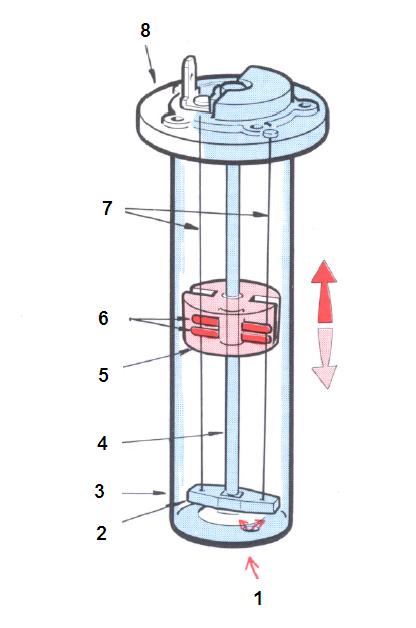 8
7
6
5
4
3
2
1